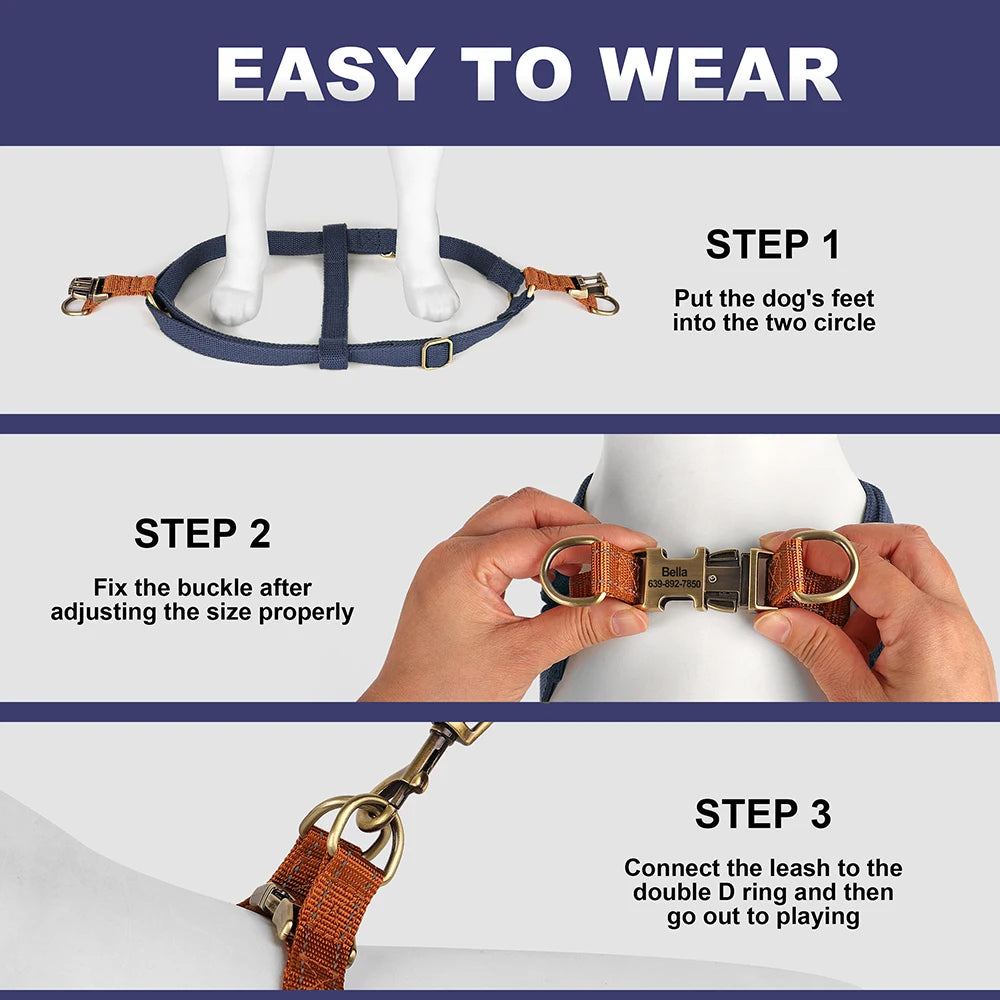 EASY TO WEAR

STEP 1

Put the dog's feet into the two circle

STEP 2

Fix the buckle after adjusting the size properly

Bella
639-892-7850

STEP 3

Connect the leash to the double D ring and then go out to playing