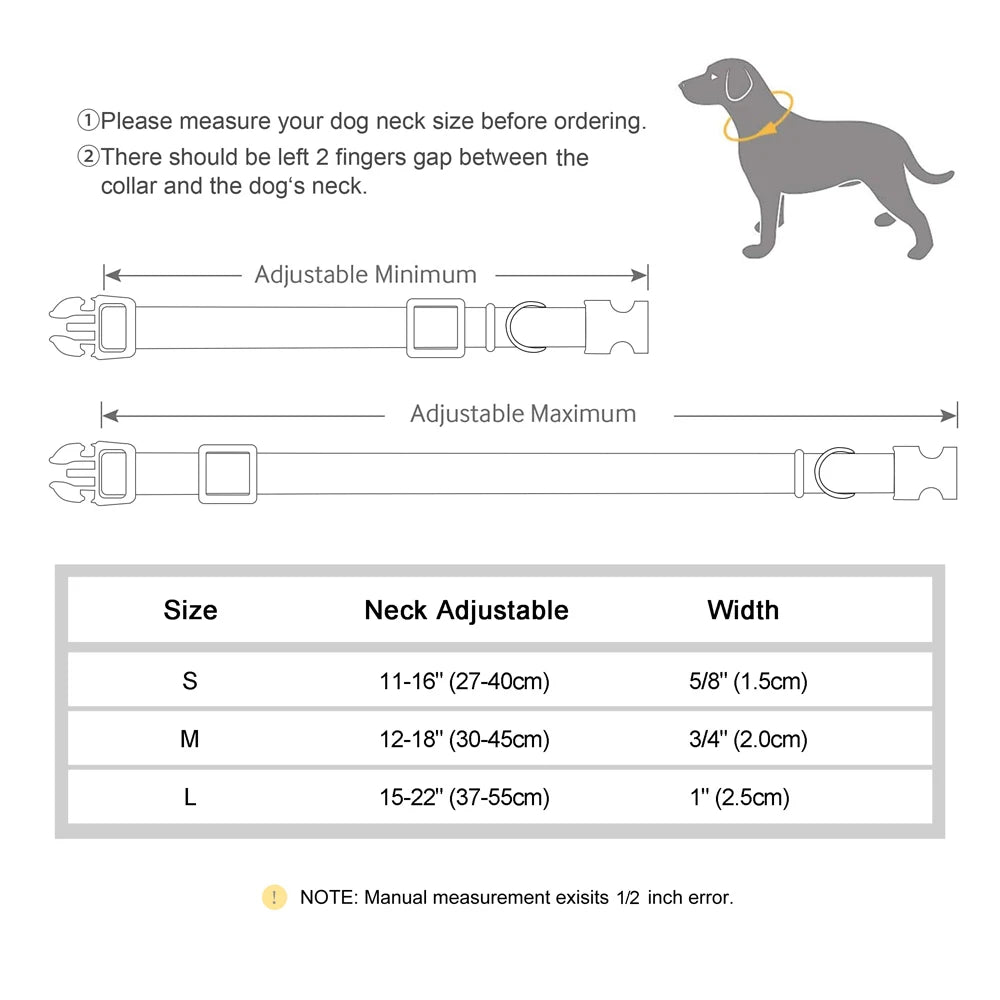 ①Please measure your dog neck size before ordering.
②There should be left 2 fingers gap between the collar and the dog‘s neck.

Adjustable Minimum

Adjustable Maximum

| Size | Neck Adjustable | Width |
|---|---|---|
| S | 11-16'' (27-40cm) | 5/8'' (1.5cm) |
| M | 12-18'' (30-45cm) | 3/4'' (2.0cm) |
| L | 15-22'' (37-55cm) | 1'' (2.5cm) |

! NOTE: Manual measurement exisits 1/2 inch error.