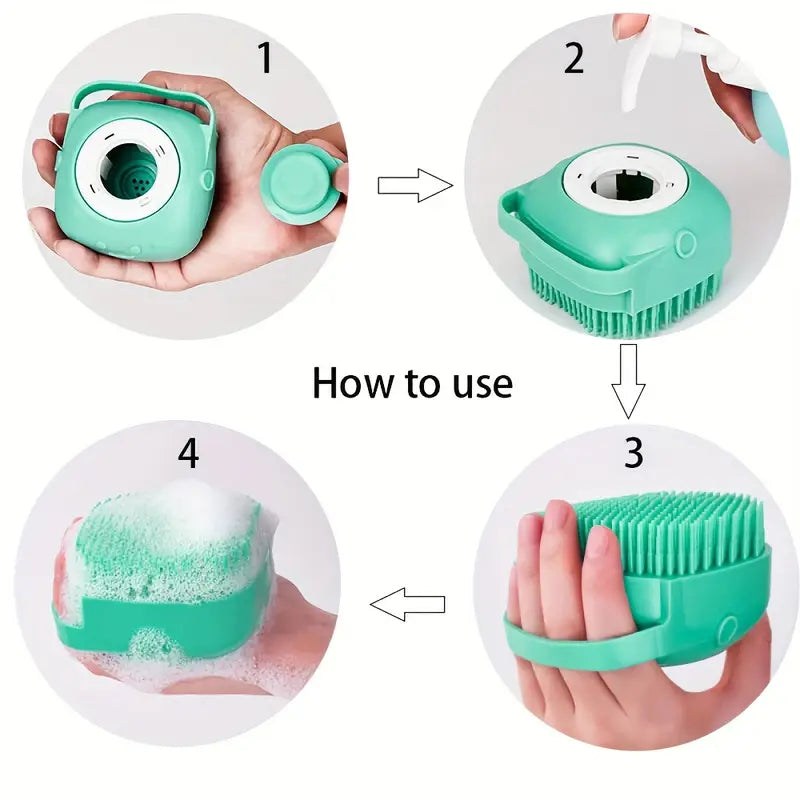 1

2

How to use

4

3